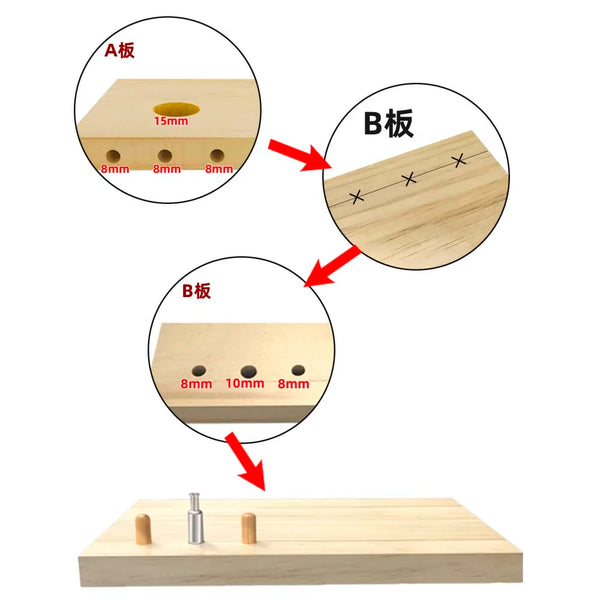 A板

15mm

8mm 8mm 8mm

B板

B板

8mm 10mm 8mm