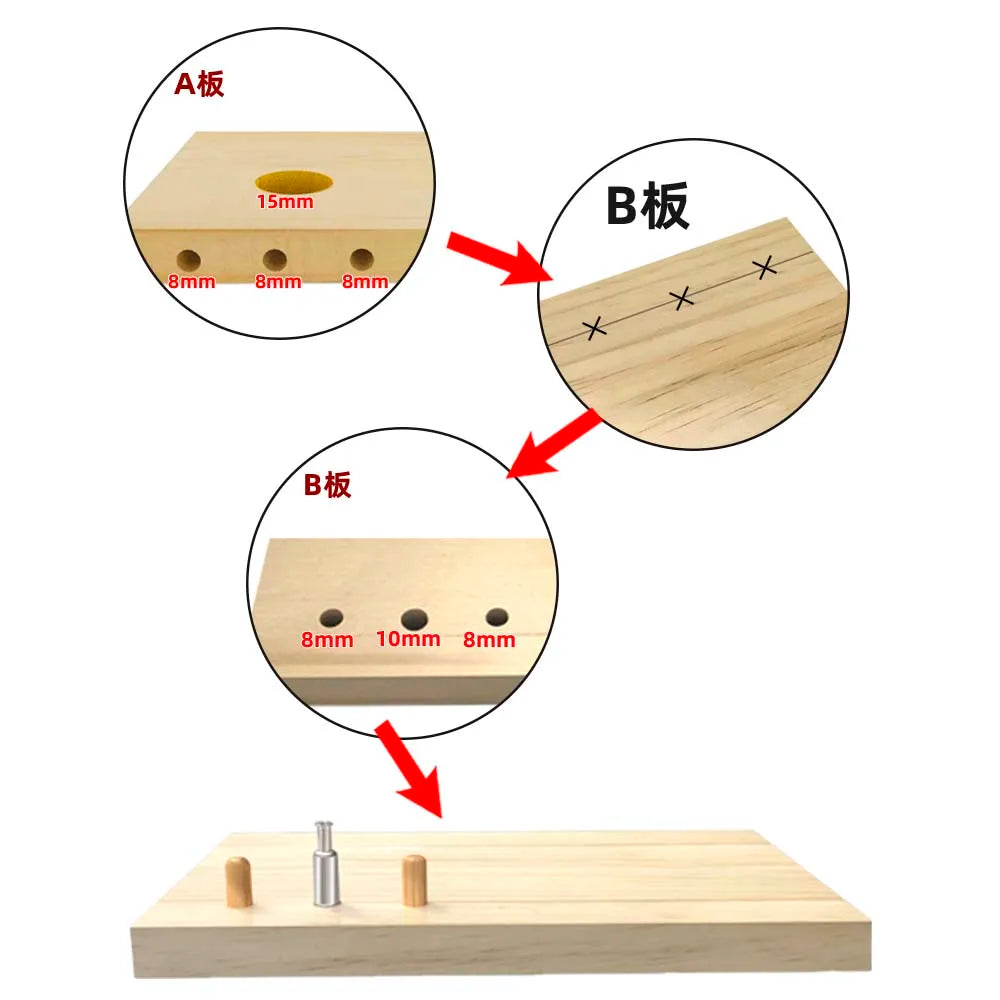 A板

15mm

8mm 8mm 8mm

B板

B板

8mm 10mm 8mm