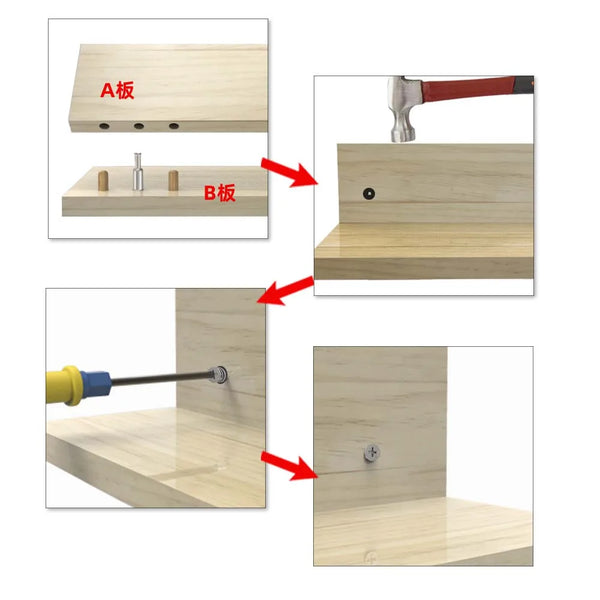 A板

B板